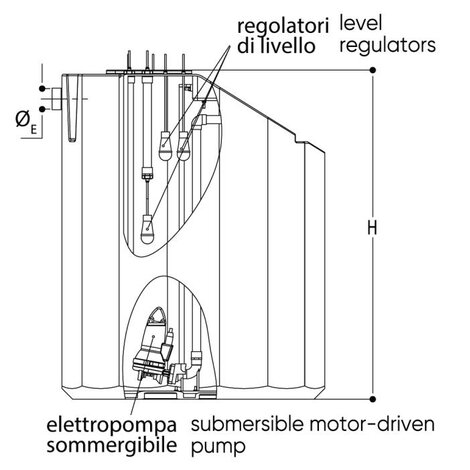 regolatori di livello

level regulators

$Ø_E$

H

elettropompa sommergibile

submersible motor-driven pump