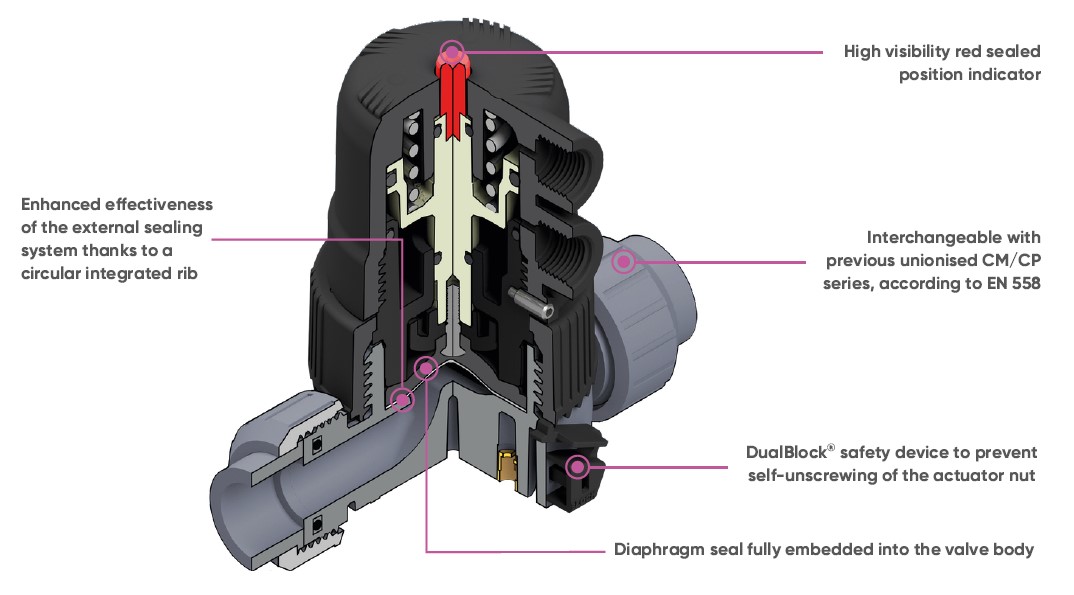 High visibility red sealed position indicator

Enhanced effectiveness of the external sealing system thanks to a circular integrated rib

Interchangeable with previous unionised CM/CP series, according to EN 558

DualBlock® safety device to prevent self-unscrewing of the actuator nut

Diaphragm seal fully embedded into the valve body